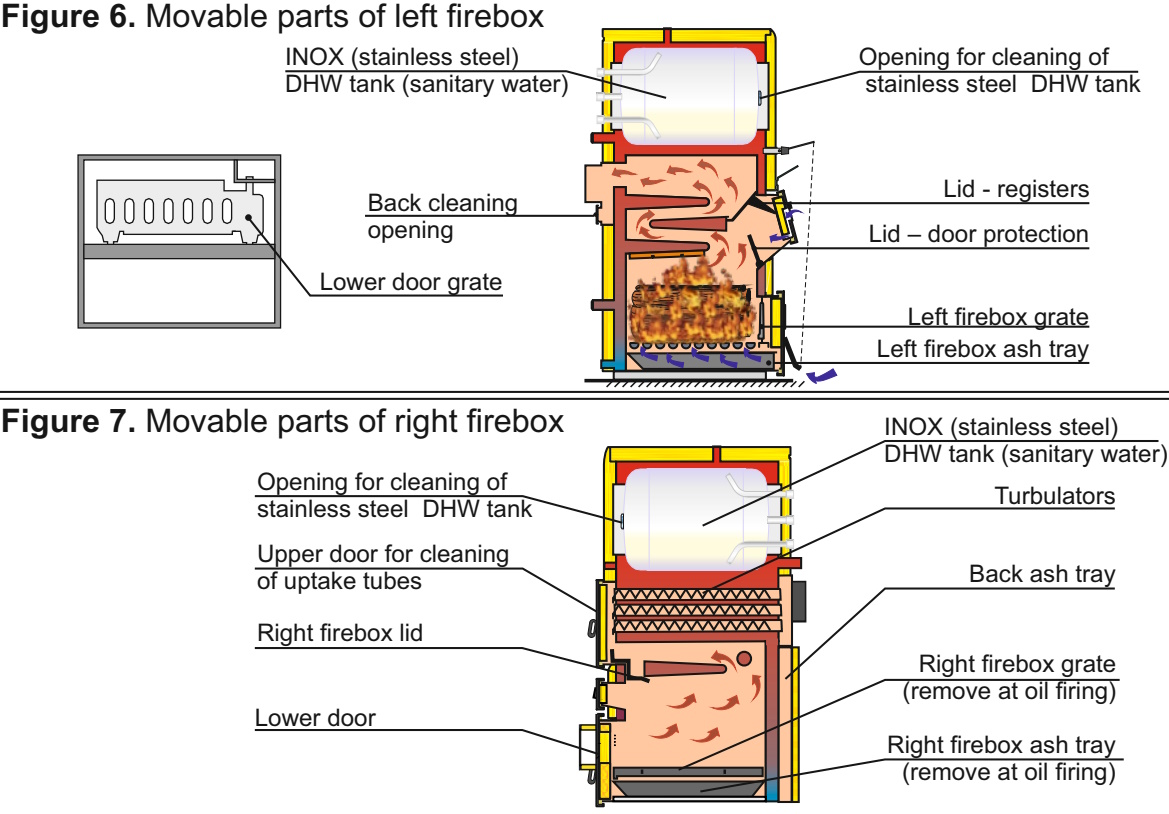 **Figure 6.** Movable parts of left firebox

INOX (stainless steel) DHW tank (sanitary water)

Opening for cleaning of stainless steel DHW tank

Back cleaning opening

Lid - registers

Lid – door protection

Lower door grate

Left firebox grate

Left firebox ash tray

**Figure 7.** Movable parts of right firebox

INOX (stainless steel) DHW tank (sanitary water)

Opening for cleaning of stainless steel DHW tank

Turbulators

Upper door for cleaning of uptake tubes

Back ash tray

Right firebox lid

Right firebox grate (remove at oil firing)

Lower door

Right firebox ash tray (remove at oil firing)